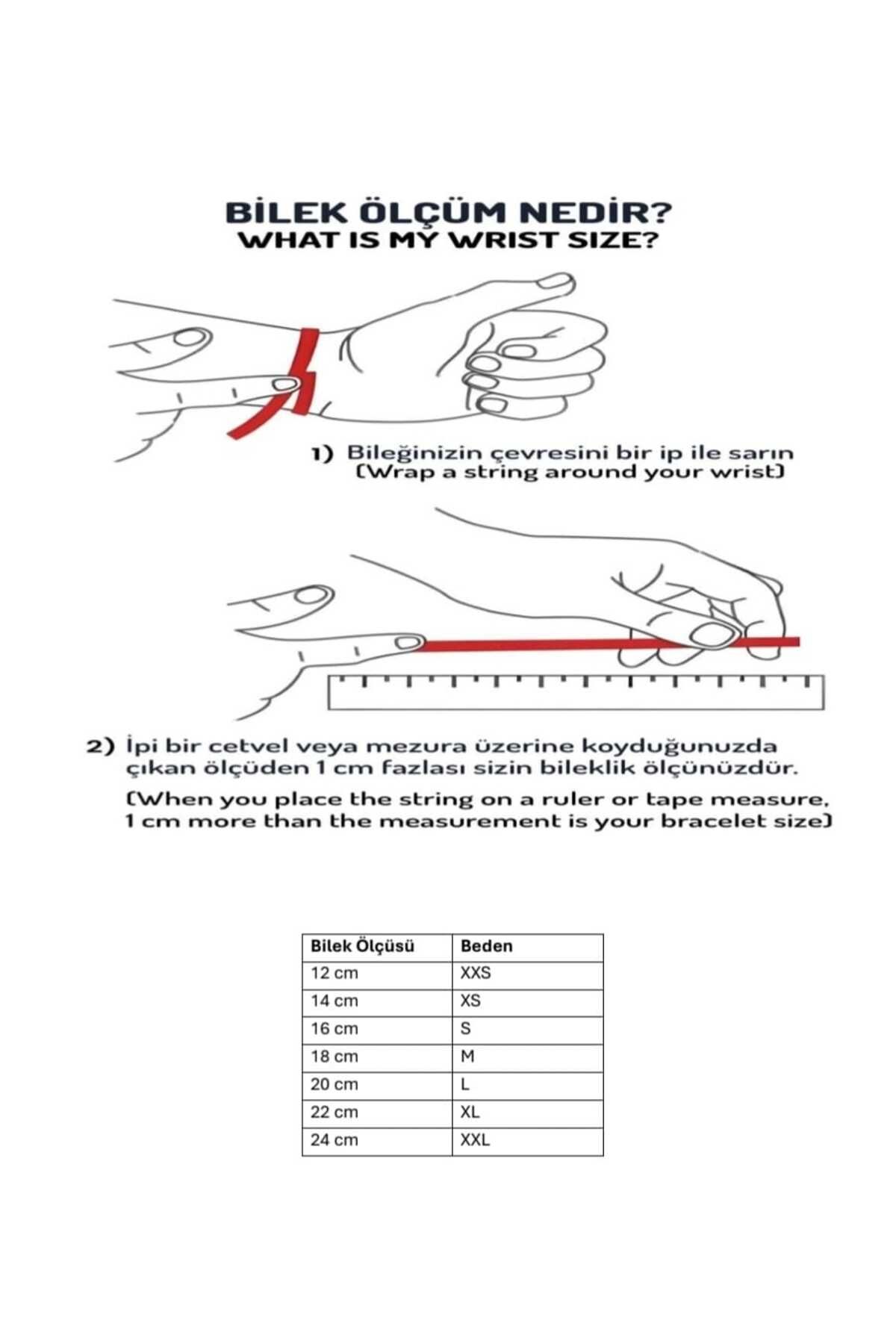 BİLEK ÖLÇÜM NEDİR?
WHAT IS MY WRIST SIZE?

1) Bileğinizin çevresini bir ip ile sarın
(Wrap a string around your wrist)

2) İpi bir cetvel veya mezura üzerine koyduğunuzda çıkan ölçüden 1 cm fazlası sizin bileklik ölçünüzdür.
(When you place the string on a ruler or tape measure, 1 cm more than the measurement is your bracelet size)

| Bilek Ölçüsü | Beden |
|---|---|
| 12 cm | XXS |
| 14 cm | XS |
| 16 cm | S |
| 18 cm | M |
| 20 cm | L |
| 22 cm | XL |
| 24 cm | XXL |